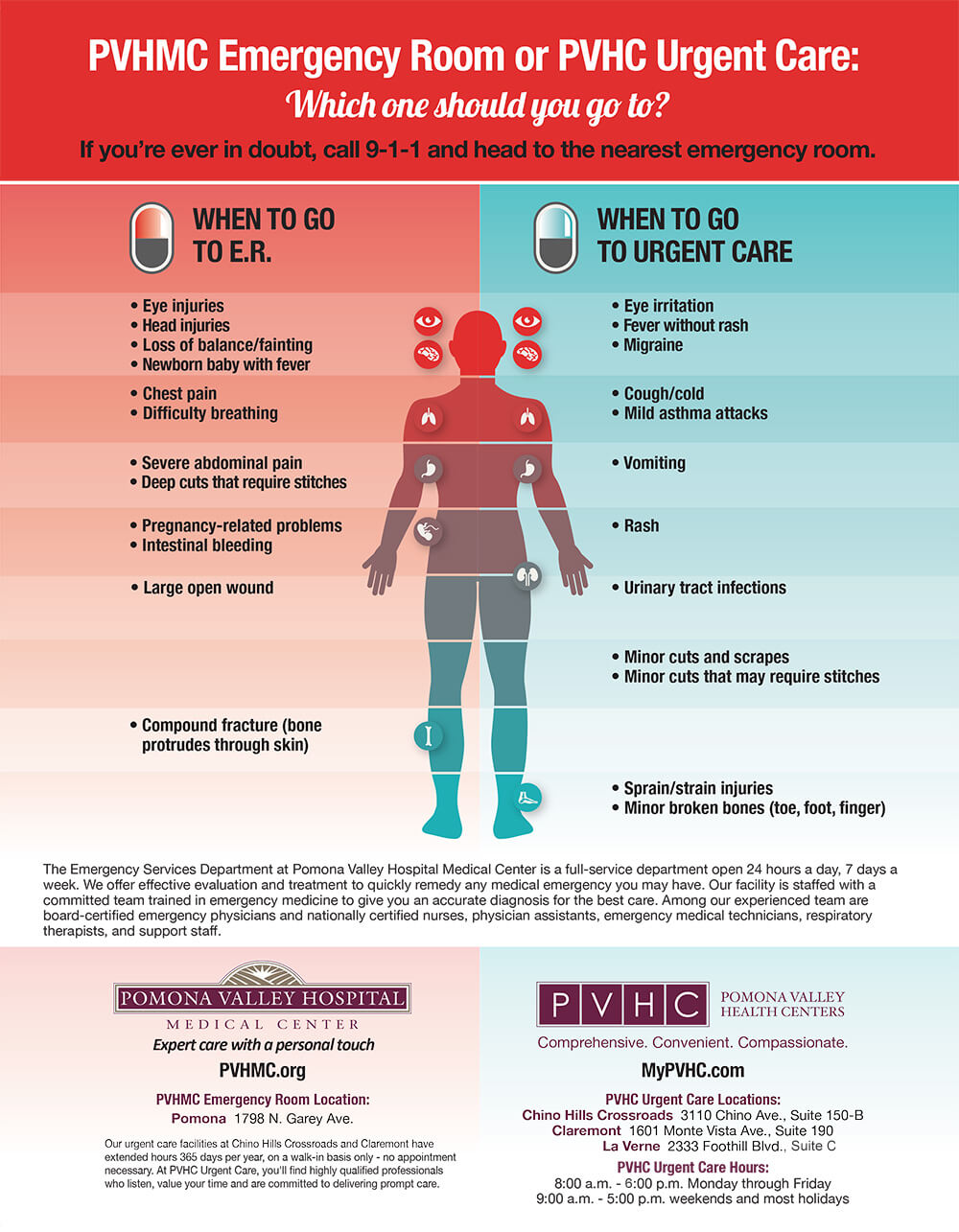 PVHMC Emergency Room or PVHC Urgent Care:
Which one should you go to?
If you're ever in doubt, call 9-1-1 and head to the nearest emergency room.

WHEN TO GO TO E.R.

• Eye injuries
• Head injuries
• Loss of balance/fainting
• Newborn baby with fever

• Chest pain
• Difficulty breathing

• Severe abdominal pain
• Deep cuts that require stitches

• Pregnancy-related problems
• Intestinal bleeding

• Large open wound

• Compound fracture (bone protrudes through skin)

WHEN TO GO TO URGENT CARE

• Eye irritation
• Fever without rash
• Migraine

• Cough/cold
• Mild asthma attacks

• Vomiting

• Rash

• Urinary tract infections

• Minor cuts and scrapes
• Minor cuts that may require stitches

• Sprain/strain injuries
• Minor broken bones (toe, foot, finger)

The Emergency Services Department at Pomona Valley Hospital Medical Center is a full-service department open 24 hours a day, 7 days a week. We offer effective evaluation and treatment to quickly remedy any medical emergency you may have. Our facility is staffed with a committed team trained in emergency medicine to give you an accurate diagnosis for the best care. Among our experienced team are board-certified emergency physicians and nationally certified nurses, physician assistants, emergency medical technicians, respiratory therapists, and support staff.

POMONA VALLEY HOSPITAL
MEDICAL CENTER
Expert care with a personal touch
PVHMC.org
PVHMC Emergency Room Location:
Pomona 1798 N. Garey Ave.

Our urgent care facilities at Chino Hills Crossroads and Claremont have extended hours 365 days per year, on a walk-in basis only - no appointment necessary. At PVHC Urgent Care, you'll find highly qualified professionals who listen, value your time and are committed to delivering prompt care.

PVHC POMONA VALLEY HEALTH CENTERS
Comprehensive. Convenient. Compassionate.
MyPVHC.com
PVHC Urgent Care Locations:
Chino Hills Crossroads 3110 Chino Ave., Suite 150-B
Claremont 1601 Monte Vista Ave., Suite 190
La Verne 2333 Foothill Blvd., Suite C
PVHC Urgent Care Hours:
8:00 a.m. - 6:00 p.m. Monday through Friday
9:00 a.m. - 5:00 p.m. weekends and most holidays